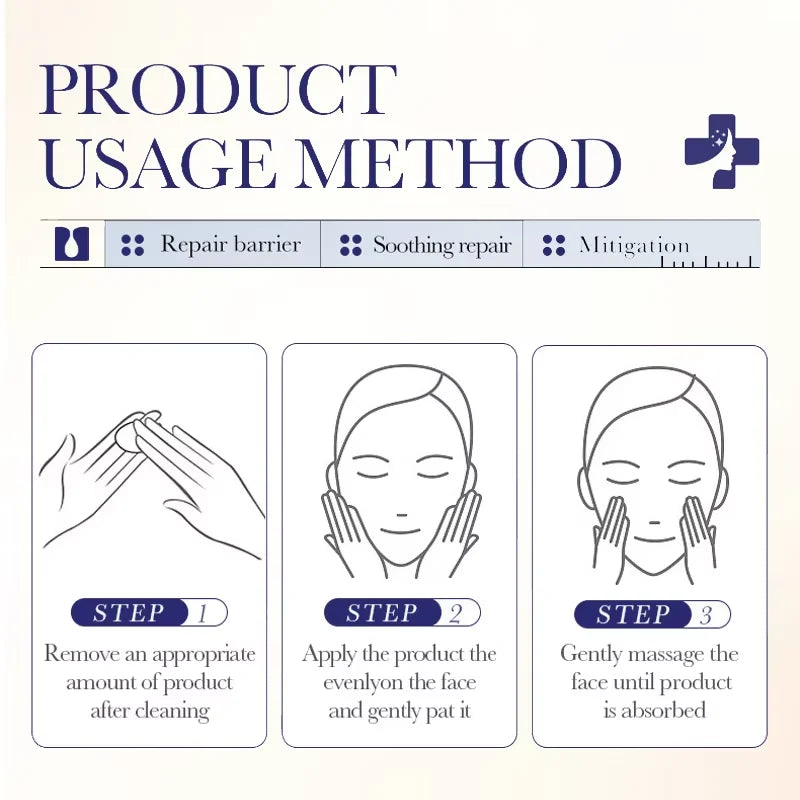 PRODUCT USAGE METHOD

Repair barrier

Soothing repair

Mitigation

STEP 1
Remove an appropriate amount of product after cleaning

STEP 2
Apply the product the evenlyon the face and gently pat it

STEP 3
Gently massage the face until product is absorbed